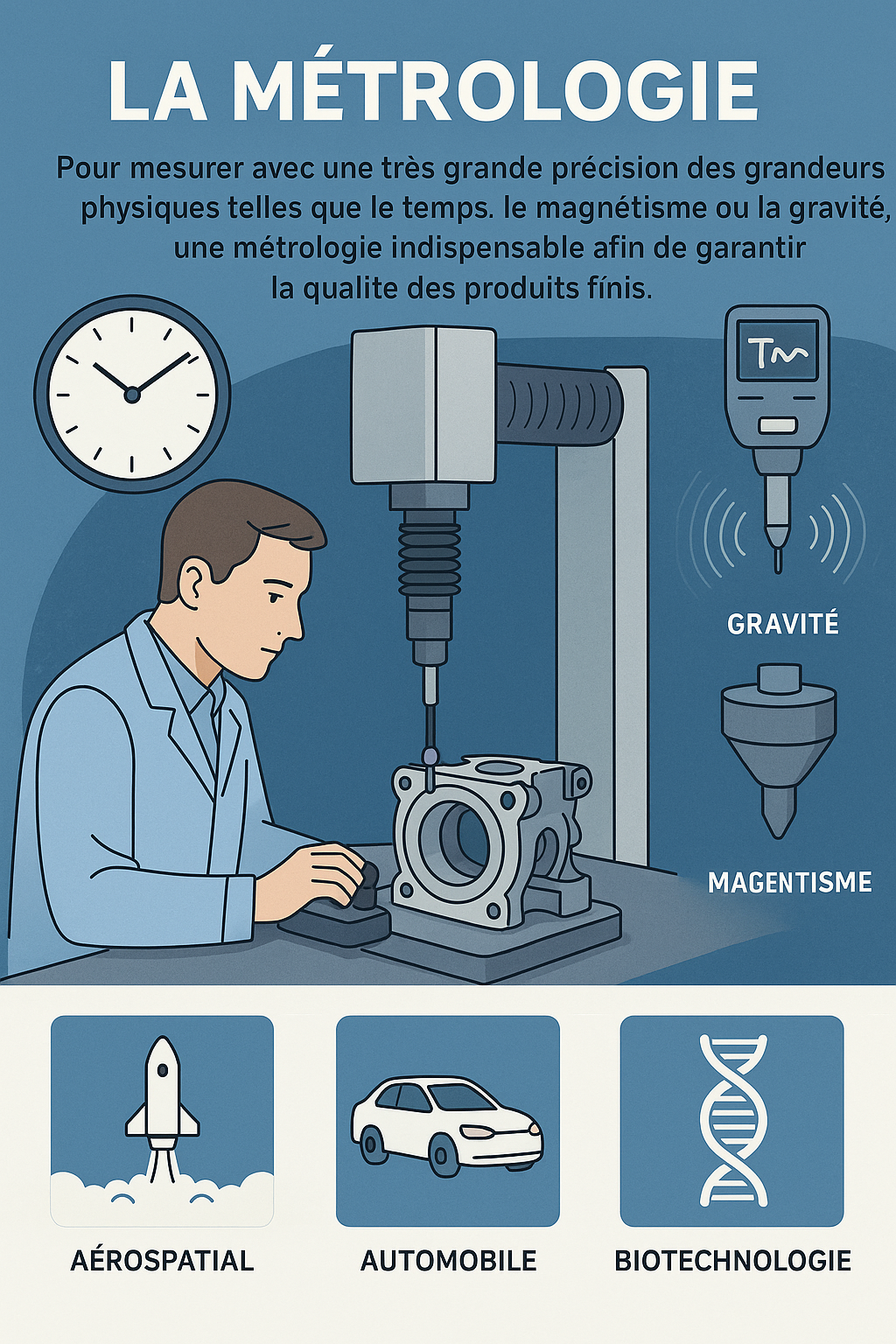 LA MÉTROLOGIE

Pour mesurer avec une très grande précision des grandeurs physiques telles que le temps. le magnétisme ou la gravité, une métrologie indispensable afin de garantir la qualite des produits fínis.

Tm

GRAVITÉ

MAGENTISME

AÉROSPATIAL

AUTOMOBILE

BIOTECHNOLOGIE